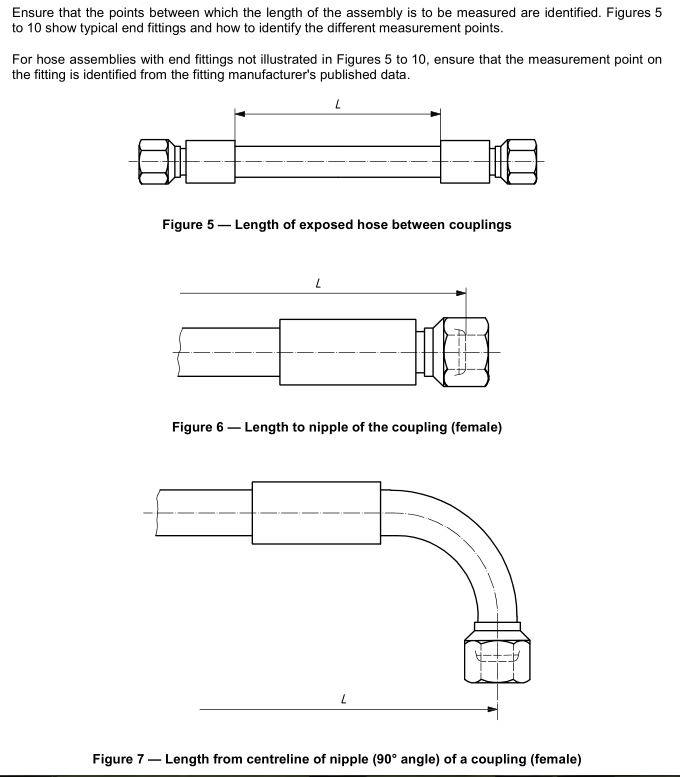 Ensure that the points between which the length of the assembly is to be measured are identified. Figures 5 to 10 show typical end fittings and how to identify the different measurement points.

For hose assemblies with end fittings not illustrated in Figures 5 to 10, ensure that the measurement point on the fitting is identified from the fitting manufacturer's published data.

$L$

Figure 5 — Length of exposed hose between couplings

$L$

Figure 6 — Length to nipple of the coupling (female)

$L$

Figure 7 — Length from centreline of nipple (90° angle) of a coupling (female)